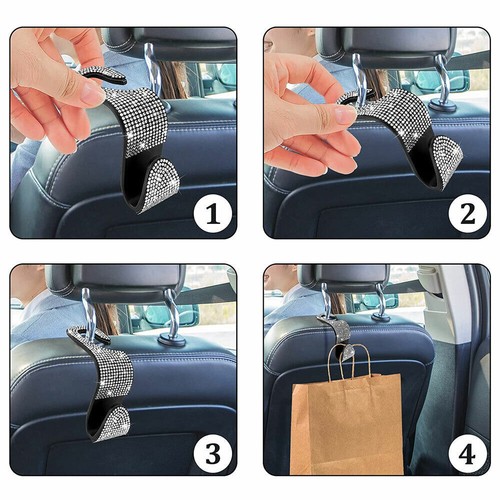 1

2

3

4