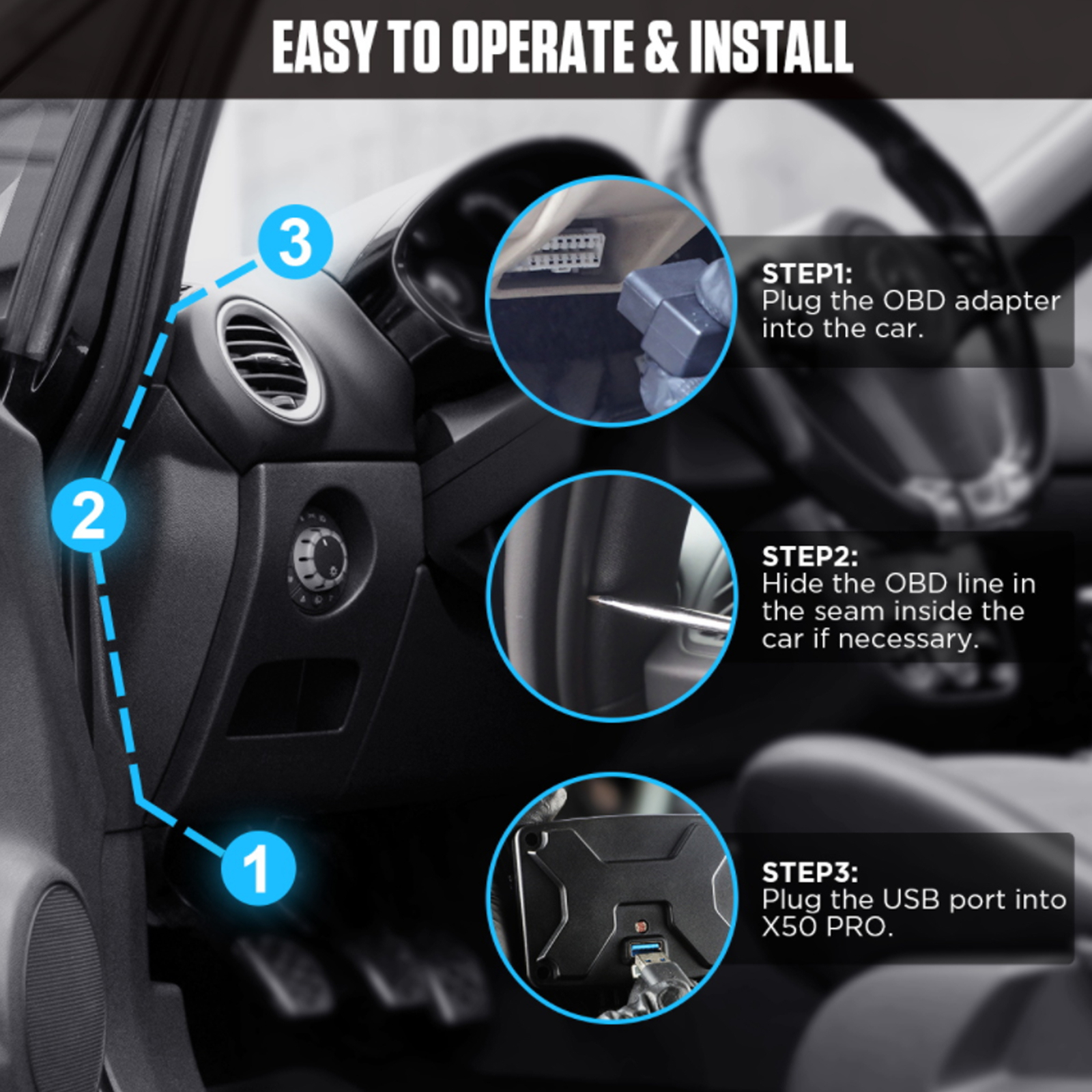 EASY TO OPERATE & INSTALL

3

2

1

STEP1:
Plug the OBD adapter into the car.

STEP2:
Hide the OBD line in the seam inside the car if necessary.

STEP3:
Plug the USB port into X50 PRO.