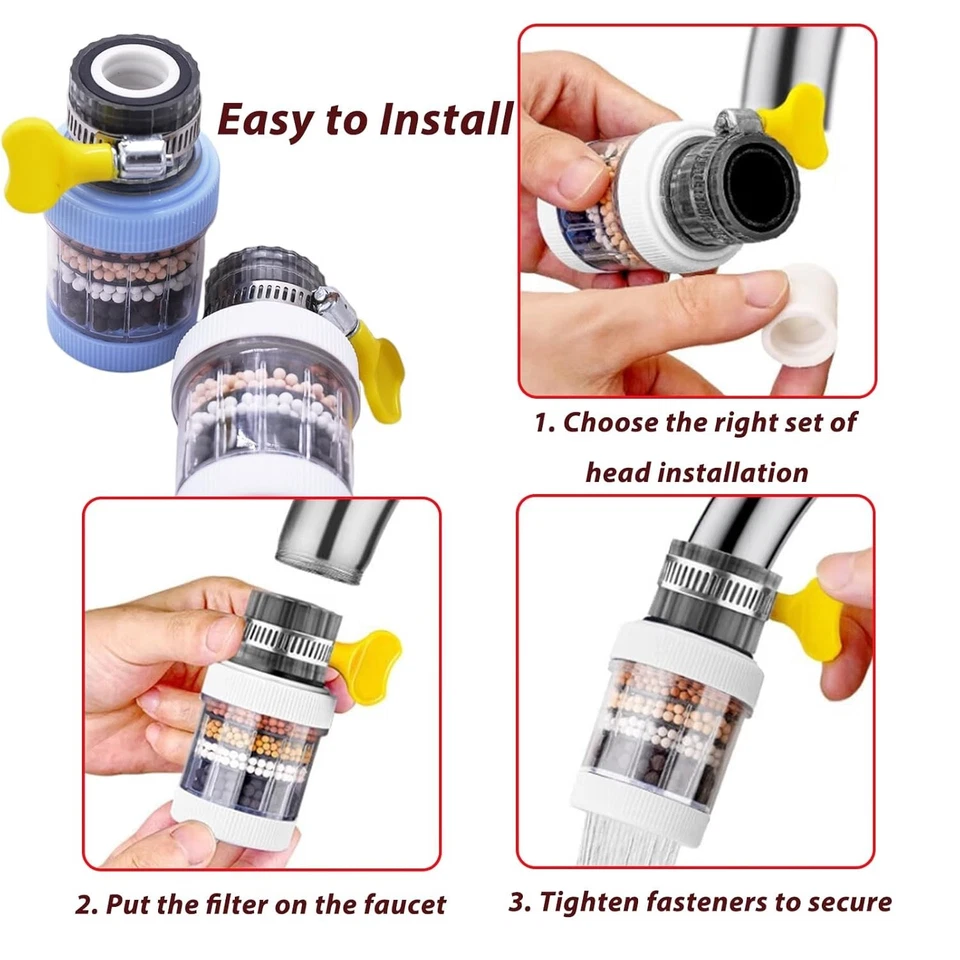 Easy to Install

1. Choose the right set of head installation

2. Put the filter on the faucet

3. Tighten fasteners to secure