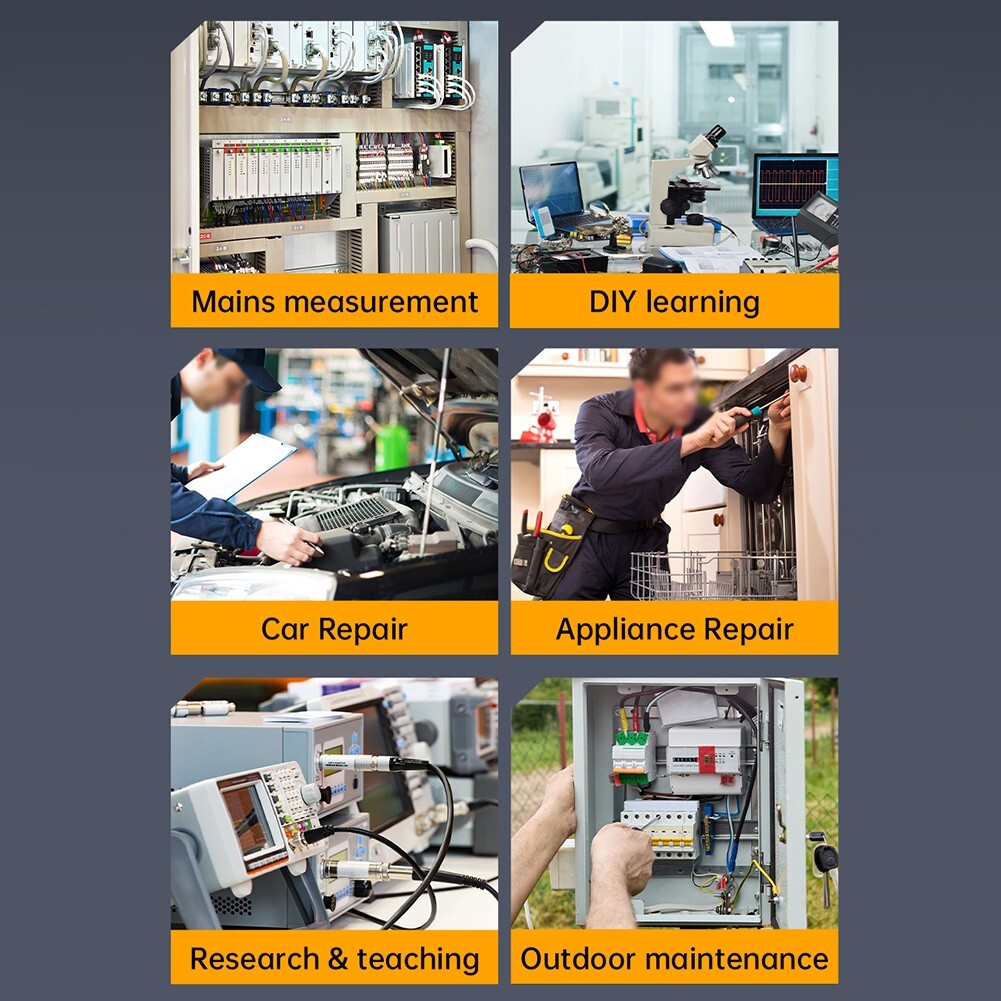 Mains measurement

DIY learning

Car Repair

Appliance Repair

Research & teaching

Outdoor maintenance