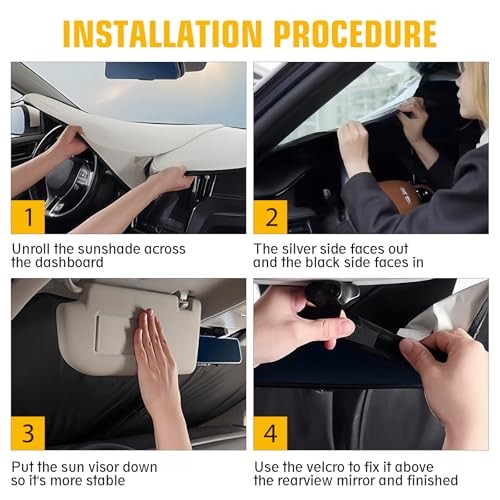 INSTALLATION PROCEDURE

1

Unroll the sunshade across the dashboard

2

The silver side faces out and the black side faces in

3

Put the sun visor down so it's more stable

4

Use the velcro to fix it above the rearview mirror and finished