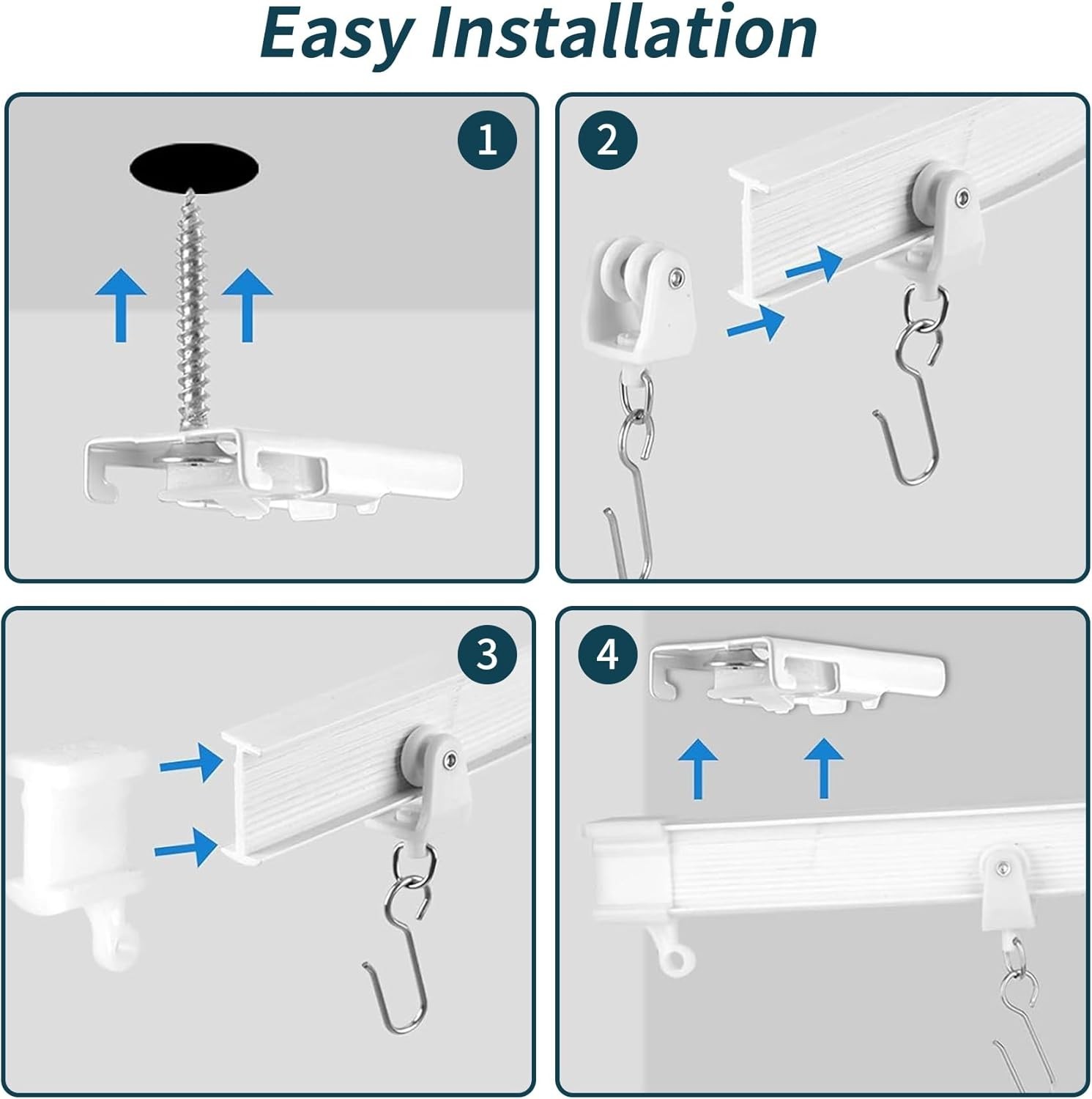 Easy Installation

1

2

3

4