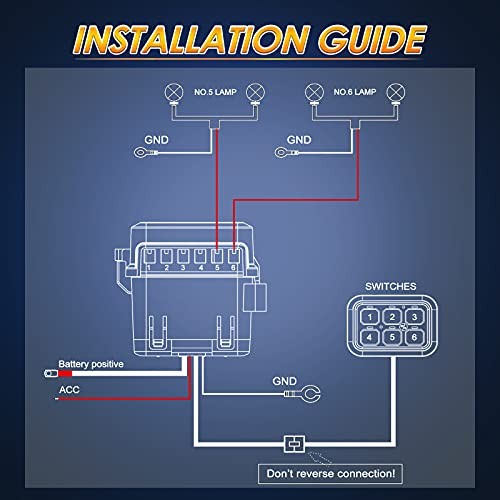 INSTALLATION GUIDE

NO.5 LAMP

NO.6 LAMP

GND

GND

1 2 3 4 5 6

SWITCHES

1 2 3
4 5 6

Battery positive

ACC

GND

Don't reverse connection!