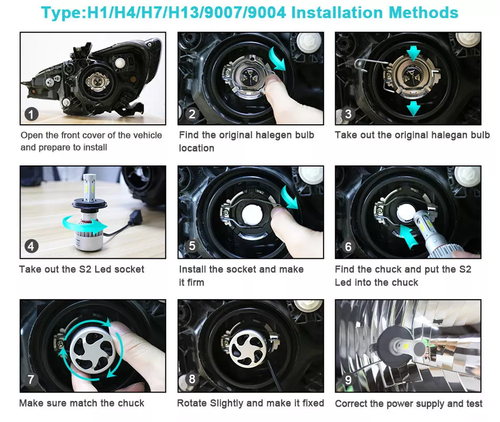 Type:H1/H4/H7/H13/9007/9004 Installation Methods

1
Open the front cover of the vehicle and prepare to install

2
Find the original halegen bulb location

3
Take out the original halegan bulb

4
Take out the S2 Led socket

5
Install the socket and make it firm

6
Find the chuck and put the S2 Led into the chuck

7
Make sure match the chuck

8
Rotate Slightly and make it fixed

9
Correct the power supply and test