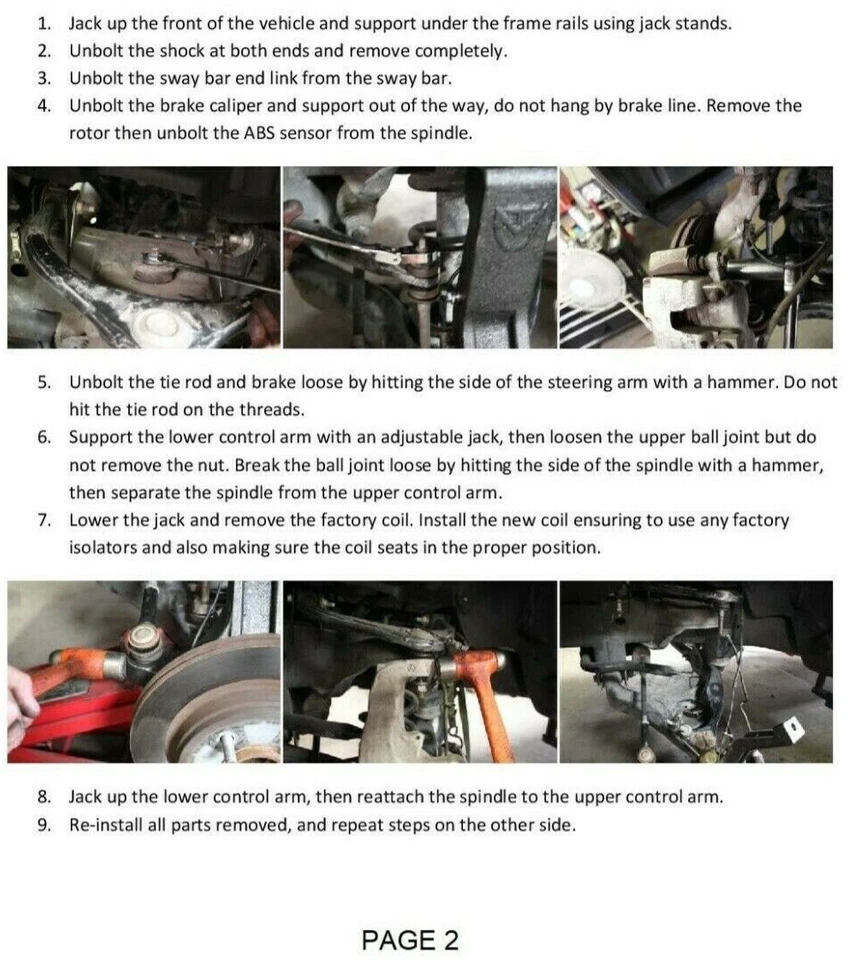 1. Jack up the front of the vehicle and support under the frame rails using jack stands.
2. Unbolt the shock at both ends and remove completely.
3. Unbolt the sway bar end link from the sway bar.
4. Unbolt the brake caliper and support out of the way, do not hang by brake line. Remove the rotor then unbolt the ABS sensor from the spindle.

5. Unbolt the tie rod and brake loose by hitting the side of the steering arm with a hammer. Do not hit the tie rod on the threads.
6. Support the lower control arm with an adjustable jack, then loosen the upper ball joint but do not remove the nut. Break the ball joint loose by hitting the side of the spindle with a hammer, then separate the spindle from the upper control arm.
7. Lower the jack and remove the factory coil. Install the new coil ensuring to use any factory isolators and also making sure the coil seats in the proper position.

8. Jack up the lower control arm, then reattach the spindle to the upper control arm.
9. Re-install all parts removed, and repeat steps on the other side.

PAGE 2