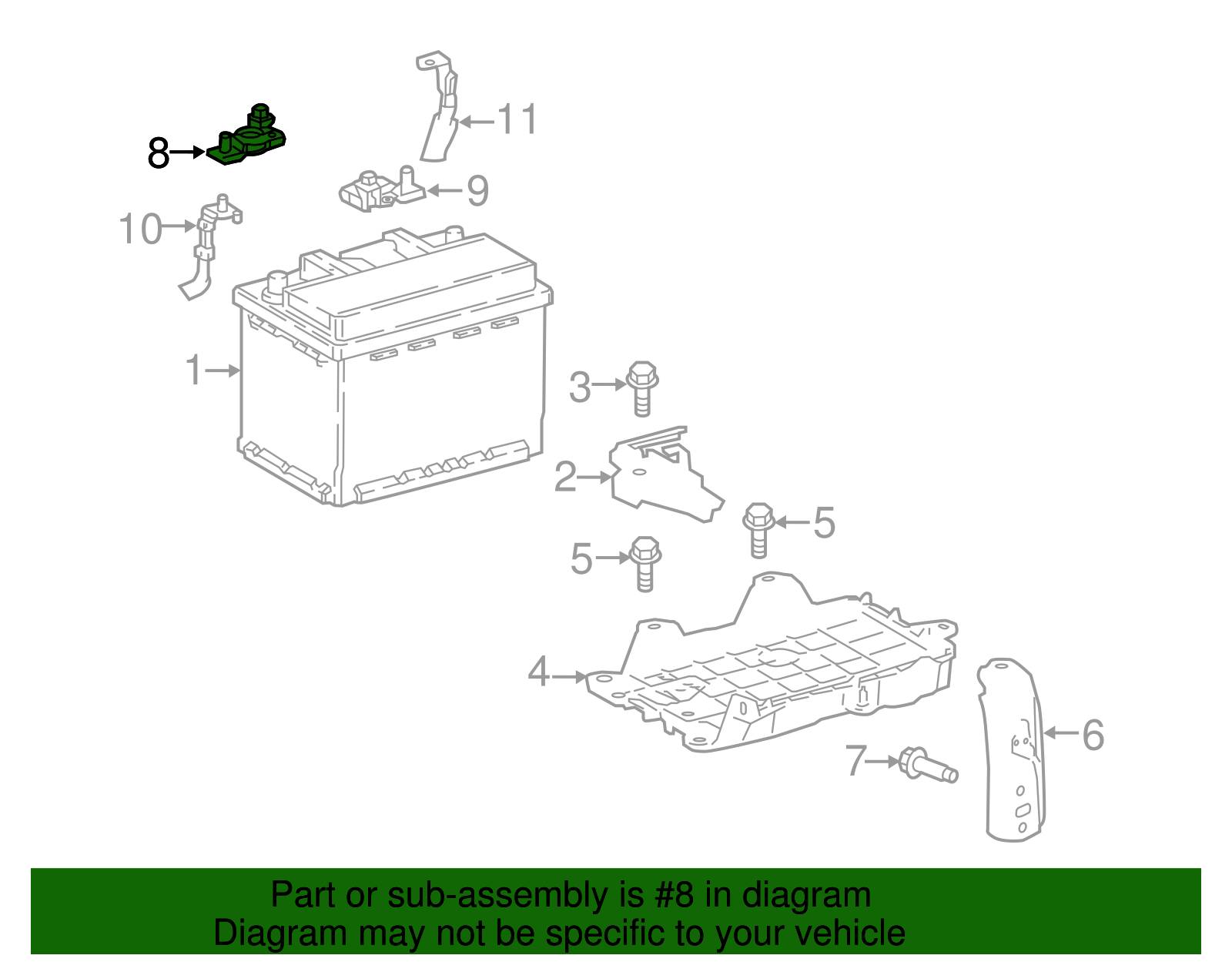 11
8
9
10
1
3
2
5
5
4
6
7

Part or sub-assembly is #8 in diagram
Diagram may not be specific to your vehicle