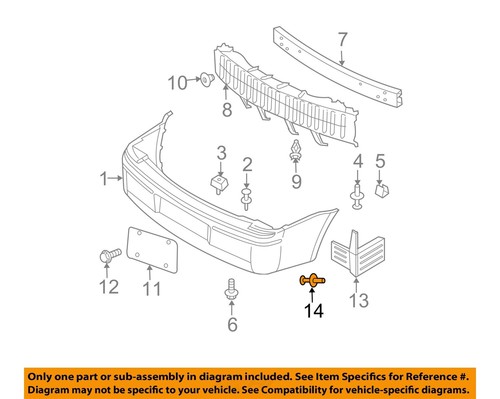 7
10
8
3
2
9
4
5
1
12
11
6
14
13

Only one part or sub-assembly in diagram included. See Item Specifics for Reference #.
Diagram may not be specific to your vehicle. See Compatibility for vehicle-specific diagrams.