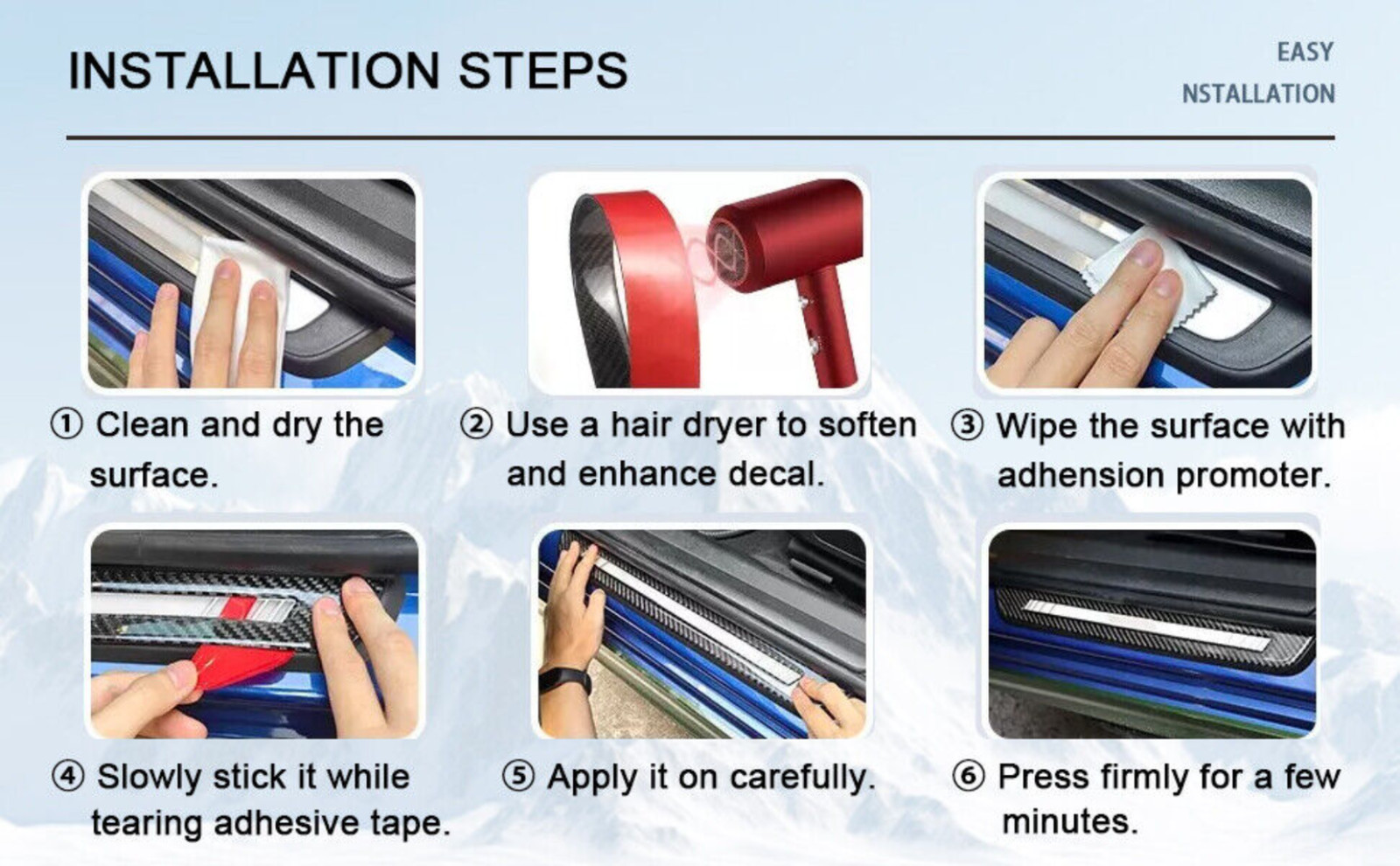 INSTALLATION STEPS

EASY
NSTALLATION

① Clean and dry the surface.

② Use a hair dryer to soften and enhance decal.

③ Wipe the surface with adhension promoter.

④ Slowly stick it while tearing adhesive tape.

⑤ Apply it on carefully.

⑥ Press firmly for a few minutes.