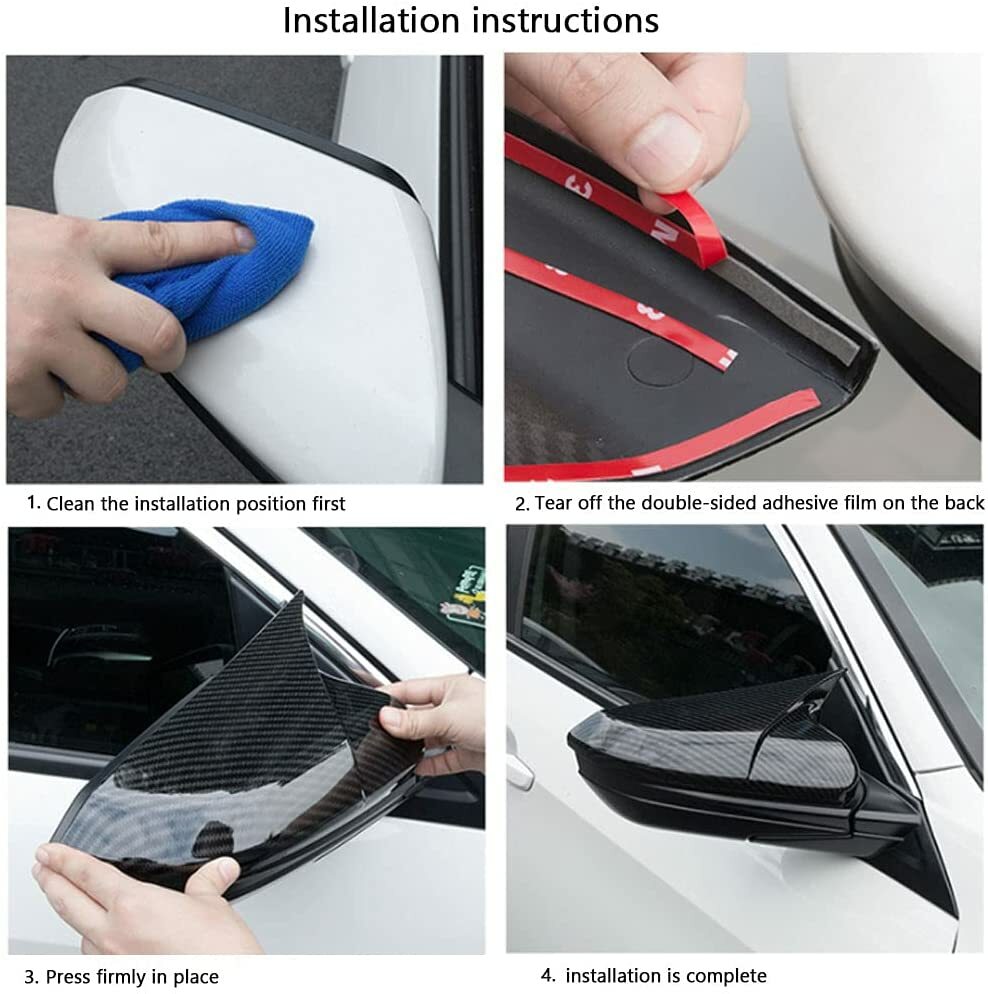 Installation instructions

1. Clean the installation position first

2. Tear off the double-sided adhesive film on the back

3. Press firmly in place

4. installation is complete