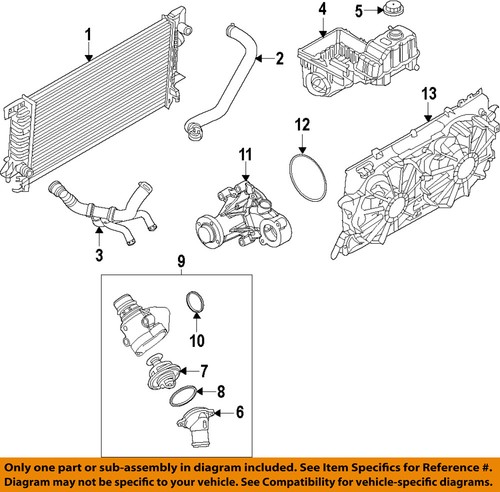 1
2
4
5
13
12
11
3
9
10
7
8
6

Only one part or sub-assembly in diagram included. See Item Specifics for Reference #. Diagram may not be specific to your vehicle. See Compatibility for vehicle-specific diagrams.