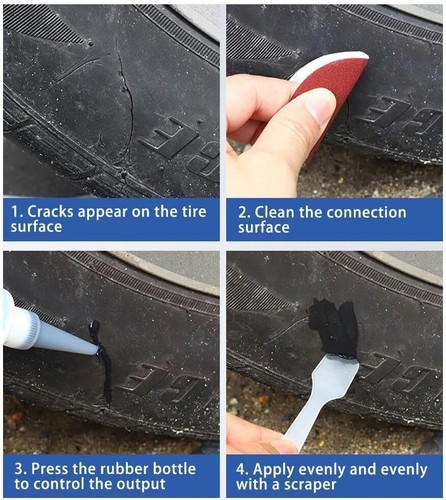 1. Cracks appear on the tire surface

2. Clean the connection surface

3. Press the rubber bottle to control the output

4. Apply evenly and evenly with a scraper