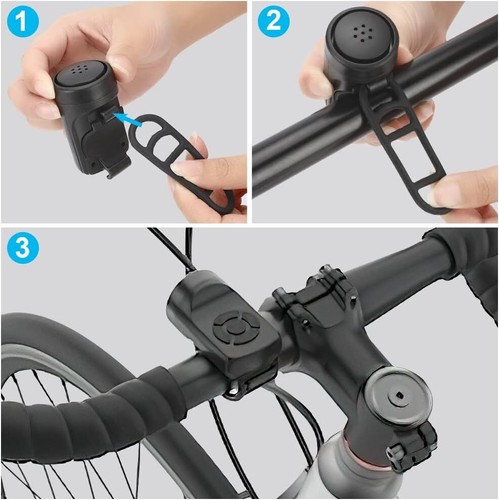 1

2

3