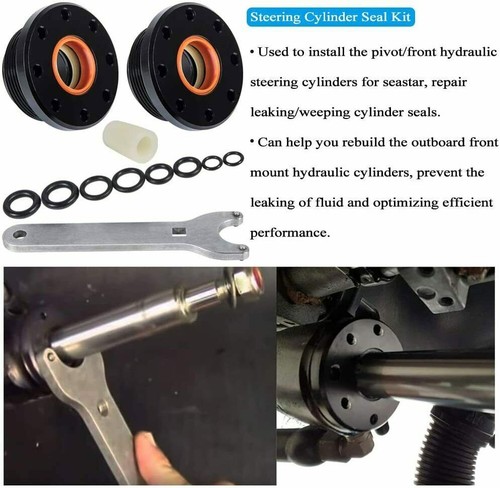 Steering Cylinder Seal Kit

• Used to install the pivot/front hydraulic steering cylinders for seastar, repair leaking/weeping cylinder seals.

• Can help you rebuild the outboard front mount hydraulic cylinders, prevent the leaking of fluid and optimizing efficient performance.