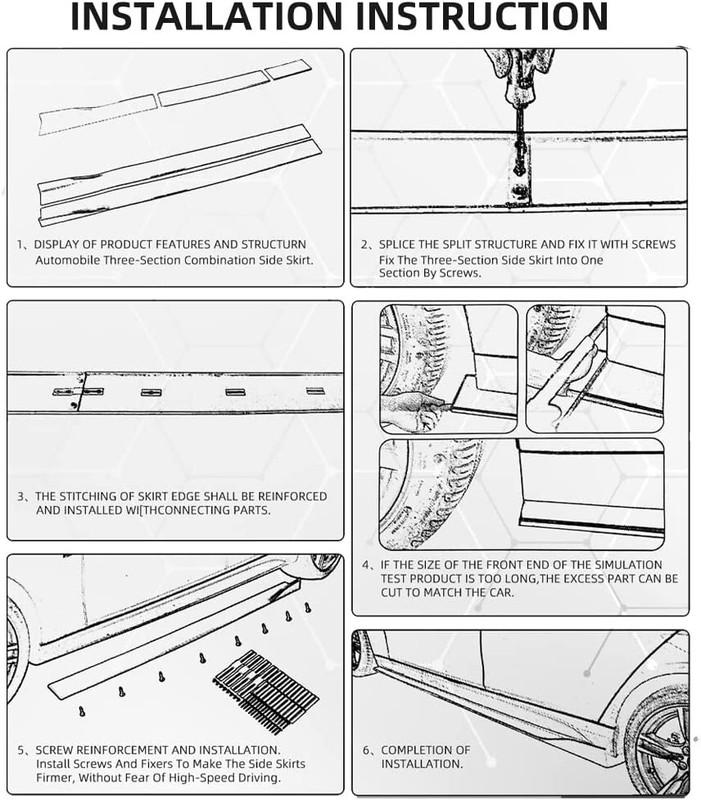 INSTALLATION INSTRUCTION

1、DISPLAY OF PRODUCT FEATURES AND STRUCTURN
Automobile Three-Section Combination Side Skirt.

2、SPLICE THE SPLIT STRUCTURE AND FIX IT WITH SCREWS
Fix The Three-Section Side Skirt Into One Section By Screws.

3、THE STITCHING OF SKIRT EDGE SHALL BE REINFORCED AND INSTALLED WI[THCONNECTING PARTS.

4、IF THE SIZE OF THE FRONT END OF THE SIMULATION TEST PRODUCT IS TOO LONG,THE EXCESS PART CAN BE CUT TO MATCH THE CAR.

5、SCREW REINFORCEMENT AND INSTALLATION.
Install Screws And Fixers To Make The Side Skirts Firmer, Without Fear Of High-Speed Driving.

6、COMPLETION OF INSTALLATION.