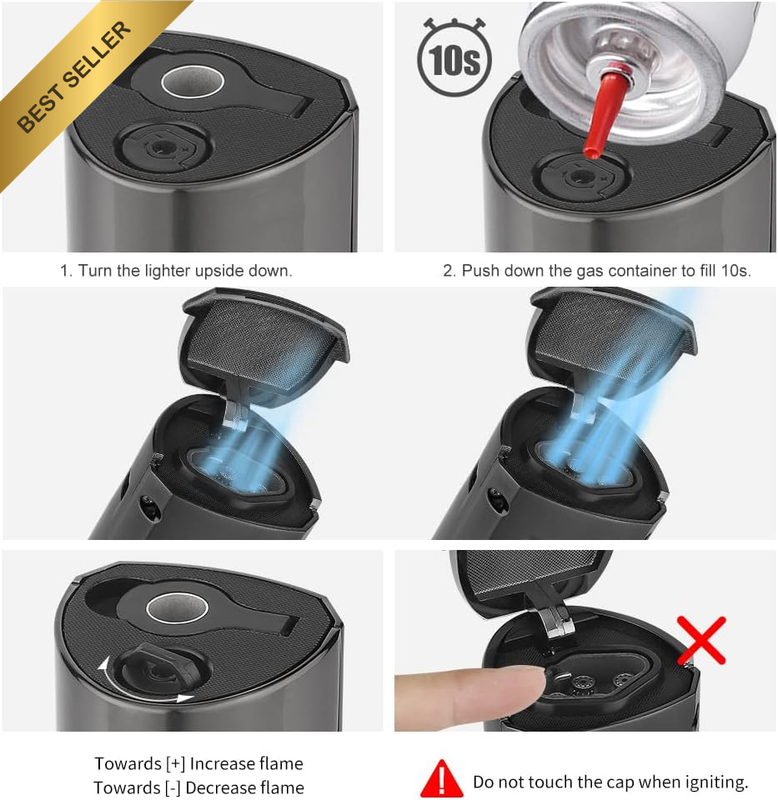 BEST SELLER

10s

1. Turn the lighter upside down.

2. Push down the gas container to fill 10s.

Towards [+] Increase flame
Towards [-] Decrease flame

Do not touch the cap when igniting.