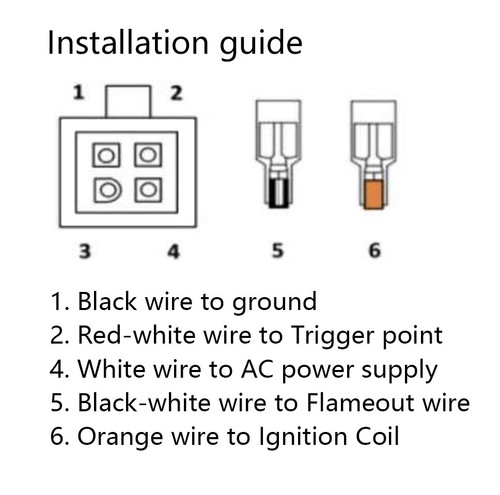 Installation guide

1 2

3 4 5 6

1. Black wire to ground
2. Red-white wire to Trigger point
4. White wire to AC power supply
5. Black-white wire to Flameout wire
6. Orange wire to Ignition Coil