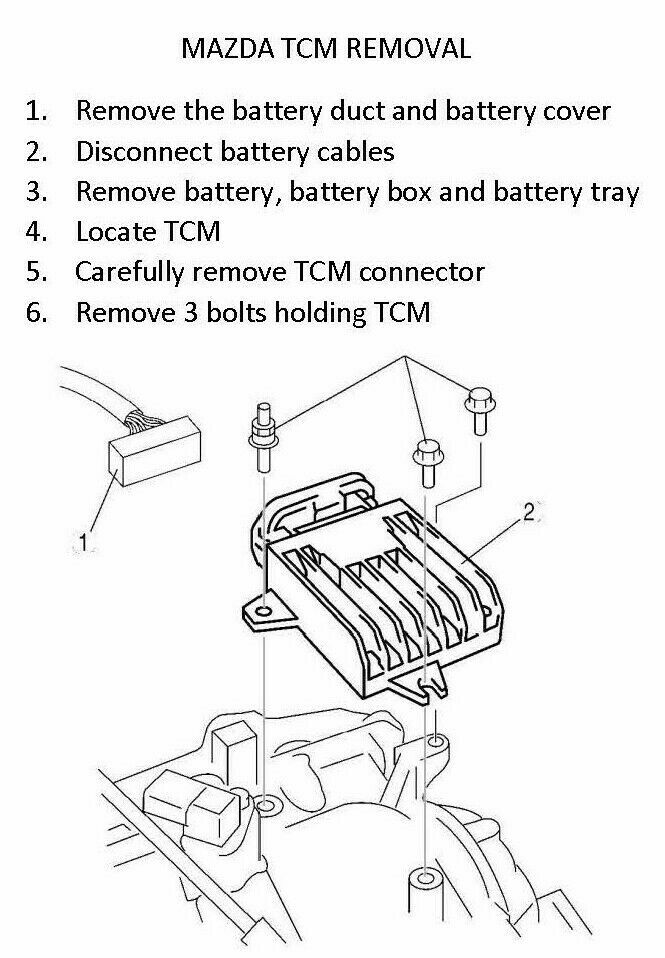 MAZDA TCM REMOVAL

1. Remove the battery duct and battery cover
2. Disconnect battery cables
3. Remove battery, battery box and battery tray
4. Locate TCM
5. Carefully remove TCM connector
6. Remove 3 bolts holding TCM

1

2