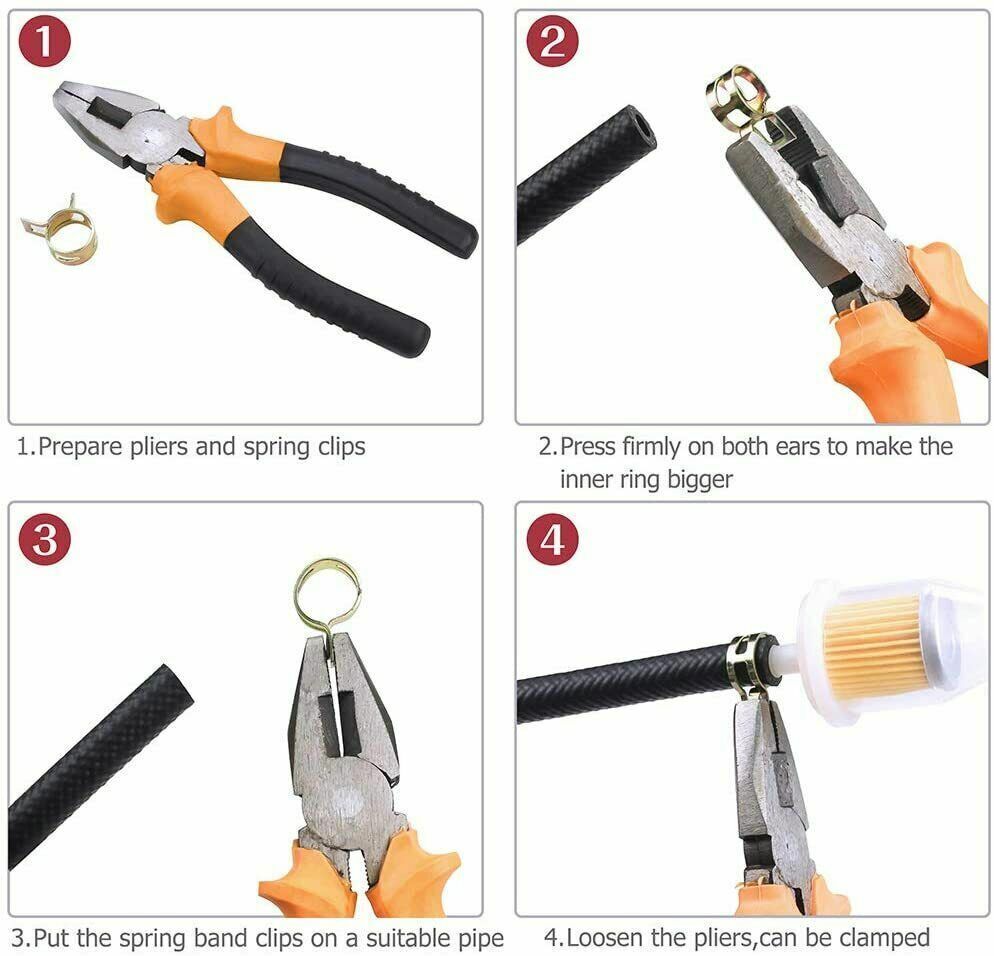 1

1.Prepare pliers and spring clips

2

2.Press firmly on both ears to make the inner ring bigger

3

3.Put the spring band clips on a suitable pipe

4

4.Loosen the pliers,can be clamped