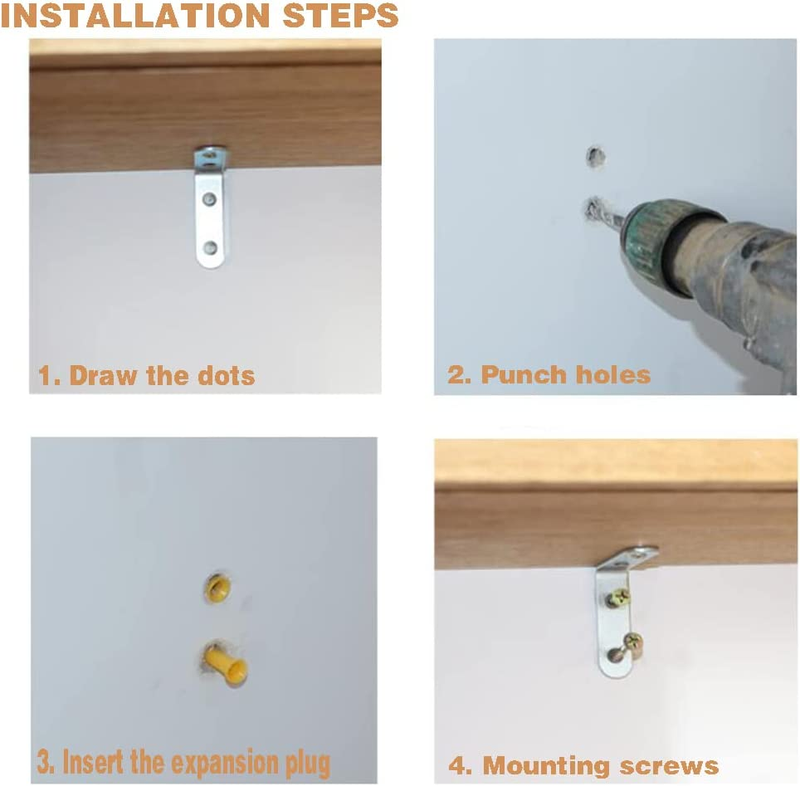 INSTALLATION STEPS

1. Draw the dots

2. Punch holes

3. Insert the expansion plug

4. Mounting screws