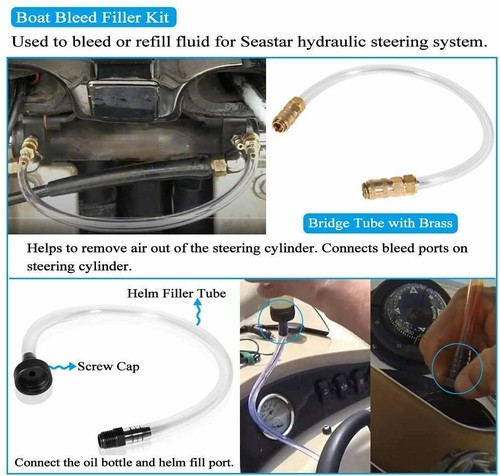 Boat Bleed Filler Kit

Used to bleed or refill fluid for Seastar hydraulic steering system.

Bridge Tube with Brass

Helps to remove air out of the steering cylinder. Connects bleed ports on steering cylinder.

Helm Filler Tube

Screw Cap

Connect the oil bottle and helm fill port.