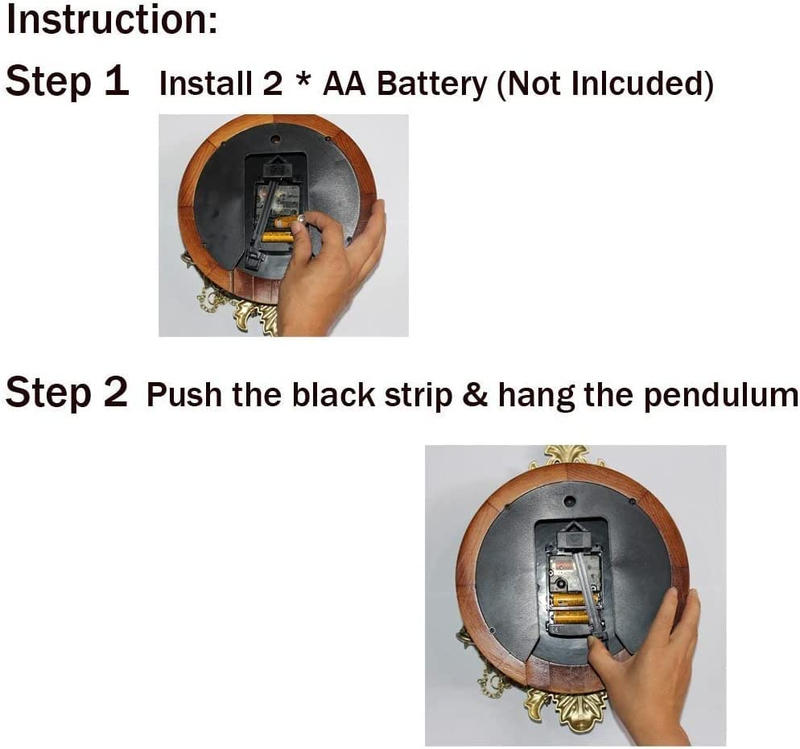 Instruction:

Step 1 Install 2 * AA Battery (Not Inlcuded)

Step 2 Push the black strip & hang the pendulum