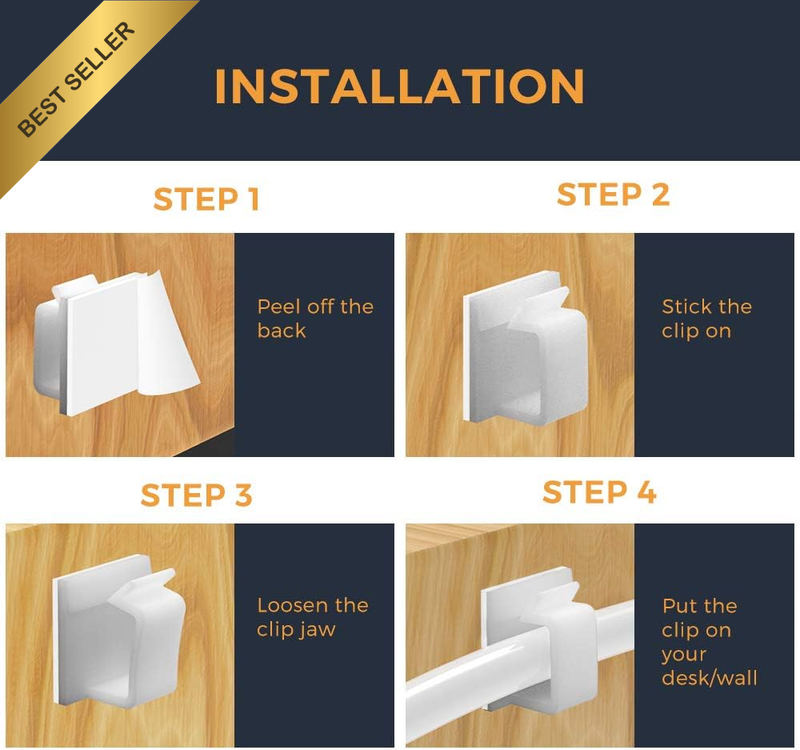 BEST SELLER

INSTALLATION

STEP 1

Peel off the back

STEP 2

Stick the clip on

STEP 3

Loosen the clip jaw

STEP 4

Put the clip on your desk/wall