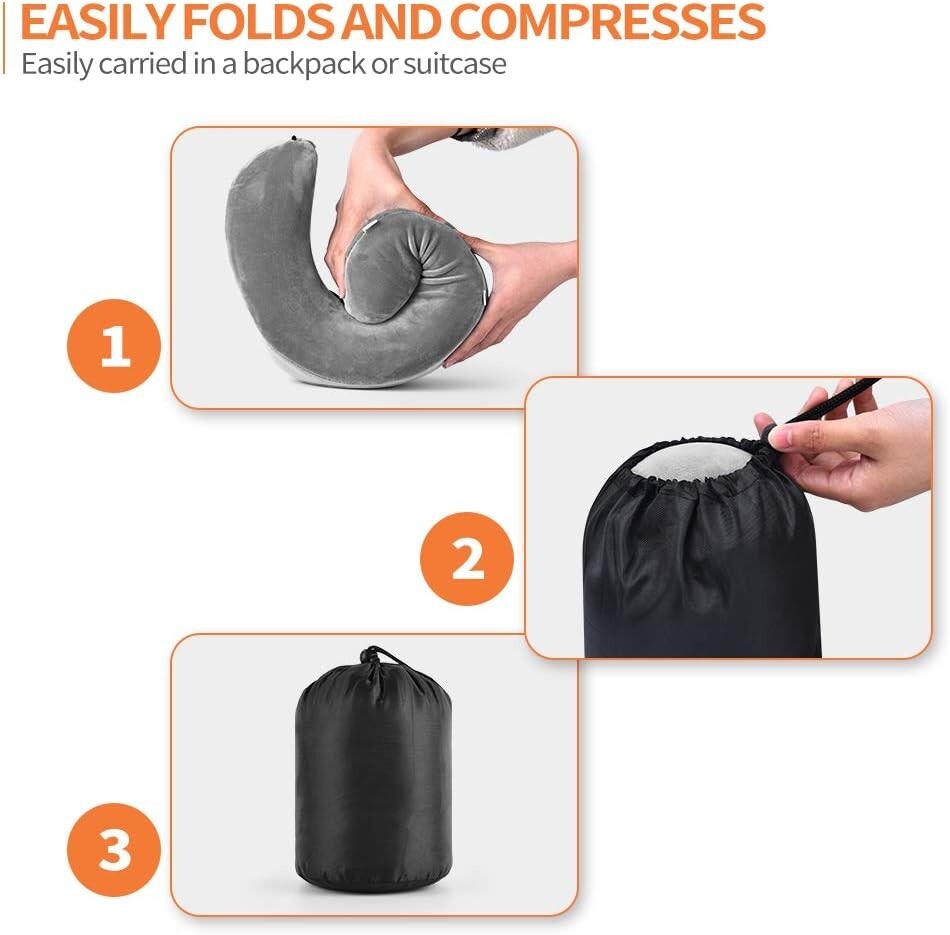 EASILY FOLDS AND COMPRESSES
Easily carried in a backpack or suitcase

1

2

3