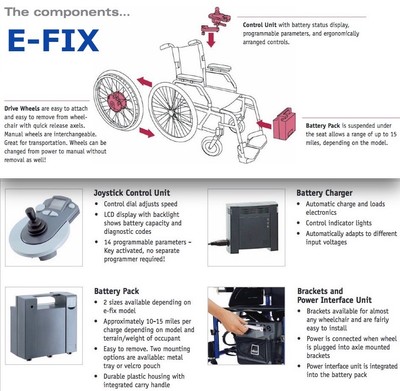 The components...

E-FIX

Control Unit with battery status display, programmable parameters, and ergonomically arranged controls.

Drive Wheels are easy to attach and easy to remove from wheelchair with quick release axels. Manual wheels are interchangeable. Great for transportation. Wheels can be changed from power to manual without removal as well!

Battery Pack is suspended under the seat allows a range of up to 15 miles, depending on the model.

Joystick Control Unit
• Control dial adjusts speed
• LCD display with backlight shows battery capacity and diagnostic codes
• 14 programmable parameters – Key activated, no separate programmer required!

Battery Charger
• Automatic charge and loads electronics
• Control indicator lights
• Automatically adapts to different input voltages

Battery Pack
• 2 sizes available depending on e-fix model
• Approximately 10–15 miles per charge depending on model and terrain/weight of occupant
• Easy to remove. Two mounting options are available: metal tray or velcro pouch
• Durable plastic housing with integrated carry handle

Brackets and Power Interface Unit
• Brackets available for almost any wheelchair and are fairly easy to install
• Power is connected when wheel is plugged into axle mounted brackets
• Power interface unit is integrated into the battery pack