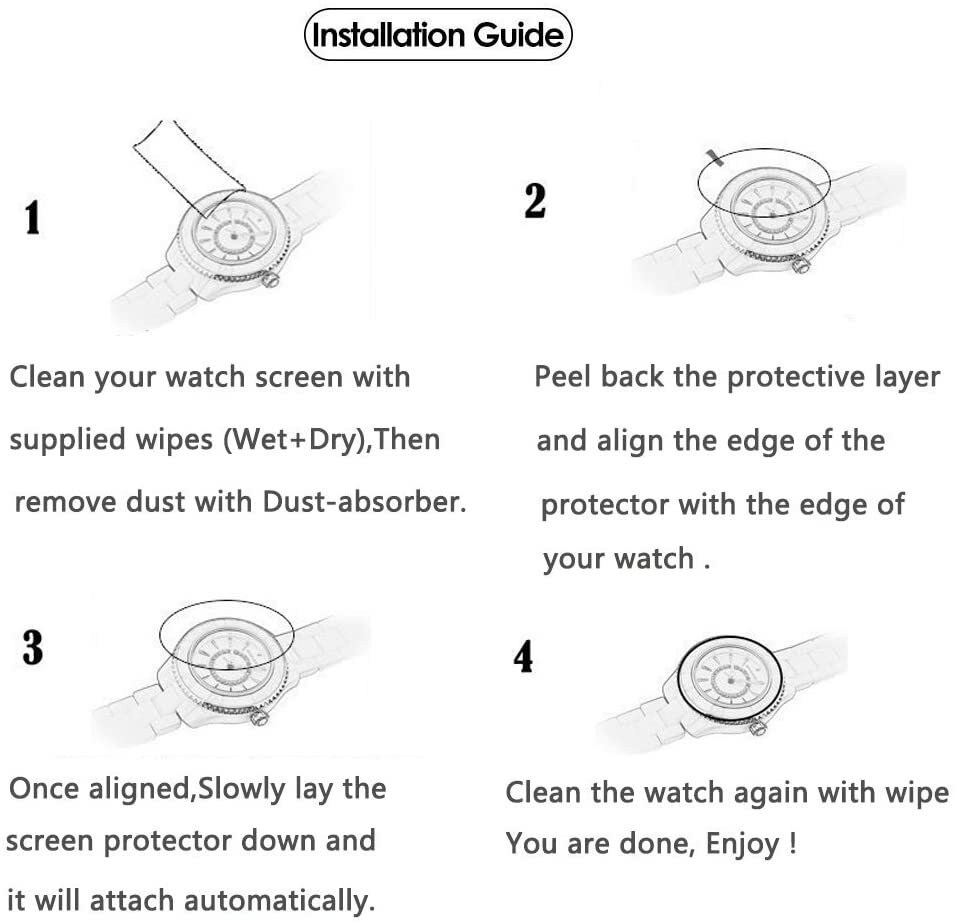 Installation Guide

1

Clean your watch screen with supplied wipes (Wet+Dry),Then remove dust with Dust-absorber.

2

Peel back the protective layer and align the edge of the protector with the edge of your watch .

3

Once aligned,Slowly lay the screen protector down and it will attach automatically.

4

Clean the watch again with wipe You are done, Enjoy !