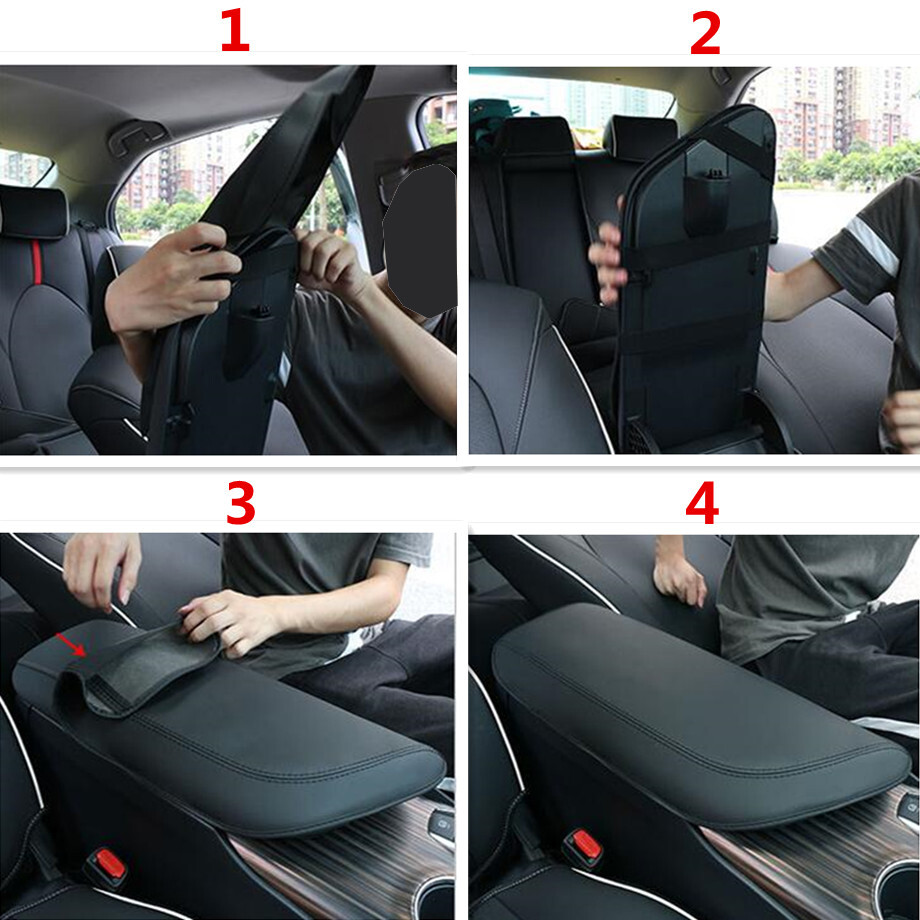 1
2
3
4