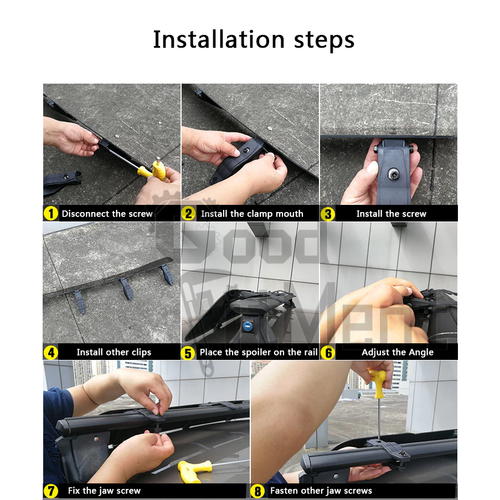 Installation steps

1 Disconnect the screw

2 Install the clamp mouth

3 Install the screw

4 Install other clips

5 Place the spoiler on the rail

6 Adjust the Angle

7 Fix the jaw screw

8 Fasten other jaw screws

Good Men