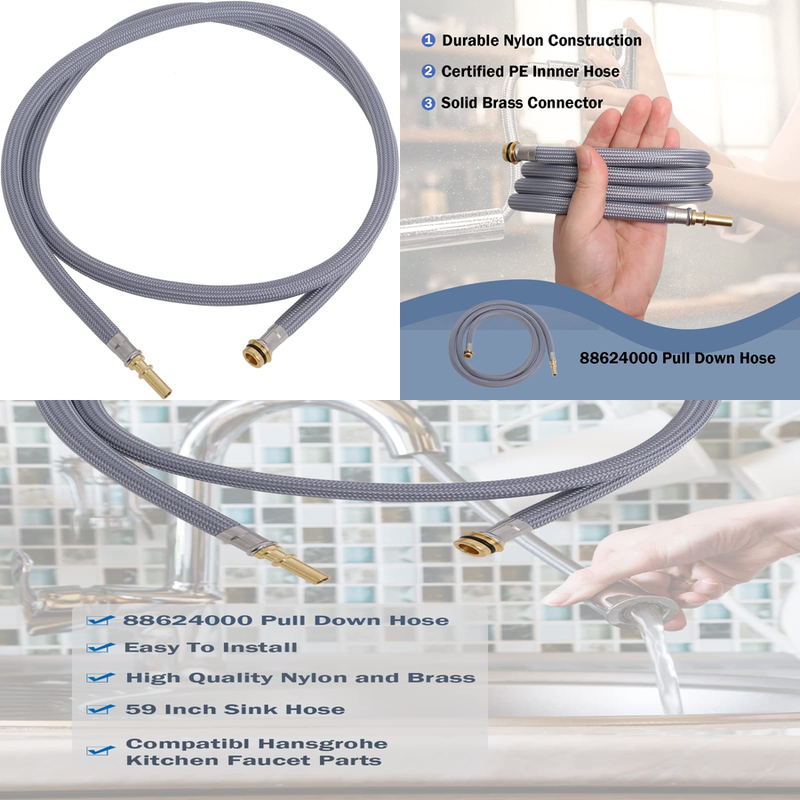 1 Durable Nylon Construction
2 Certified PE Innner Hose
3 Solid Brass Connector

88624000 Pull Down Hose

88624000 Pull Down Hose
Easy To Install
High Quality Nylon and Brass
59 Inch Sink Hose
Compatibl Hansgrohe Kitchen Faucet Parts