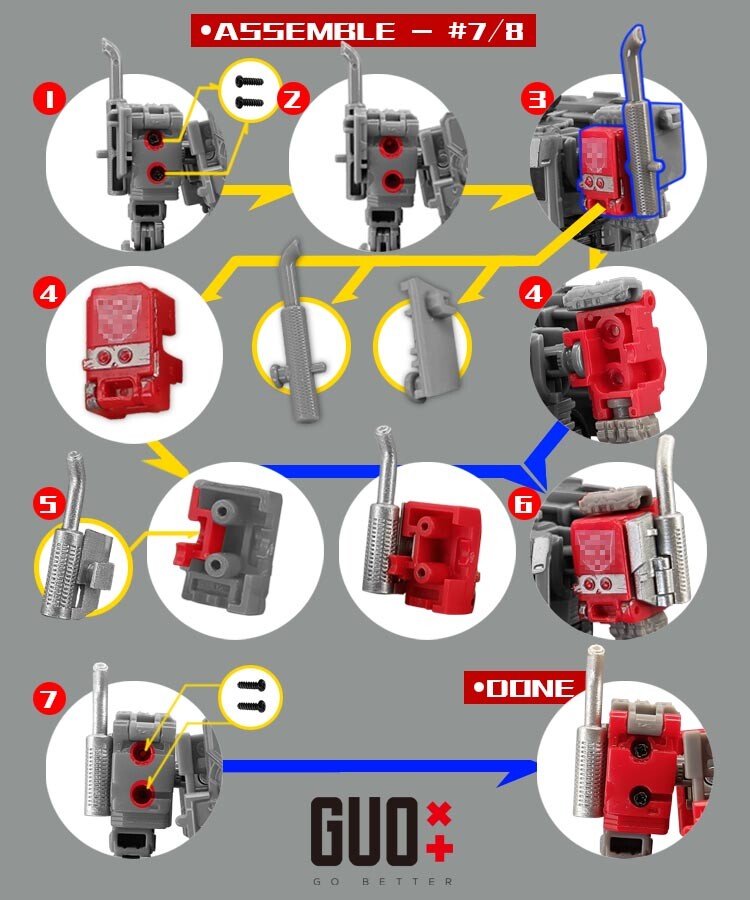 •ASSEMBLE — #7/8

1

2

3

4

4

5

6

7

•DONE

GUO

GO BETTER