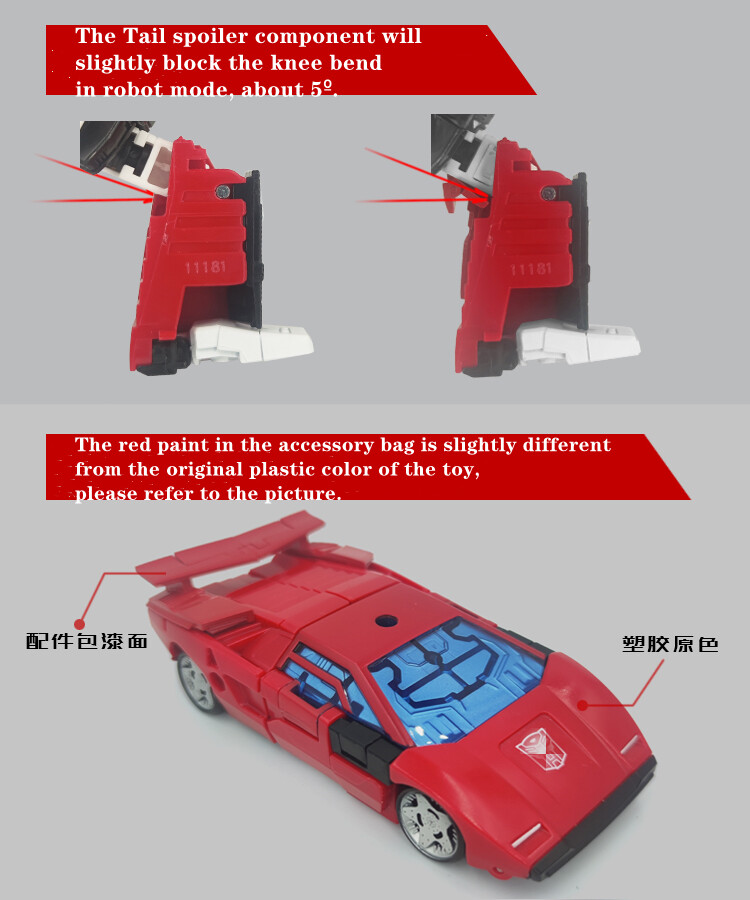 The Tail spoiler component will slightly block the knee bend in robot mode, about 5º.

11181

11181

The red paint in the accessory bag is slightly different from the original plastic color of the toy, please refer to the picture.

配件包漆面

塑胶原色