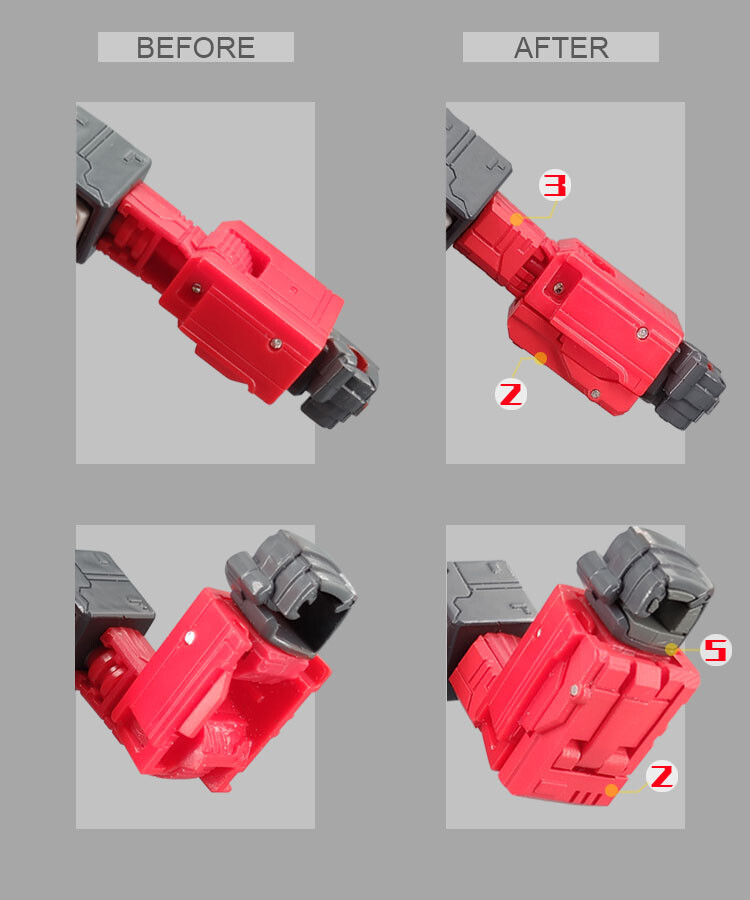 BEFORE

AFTER

3

2

5

2