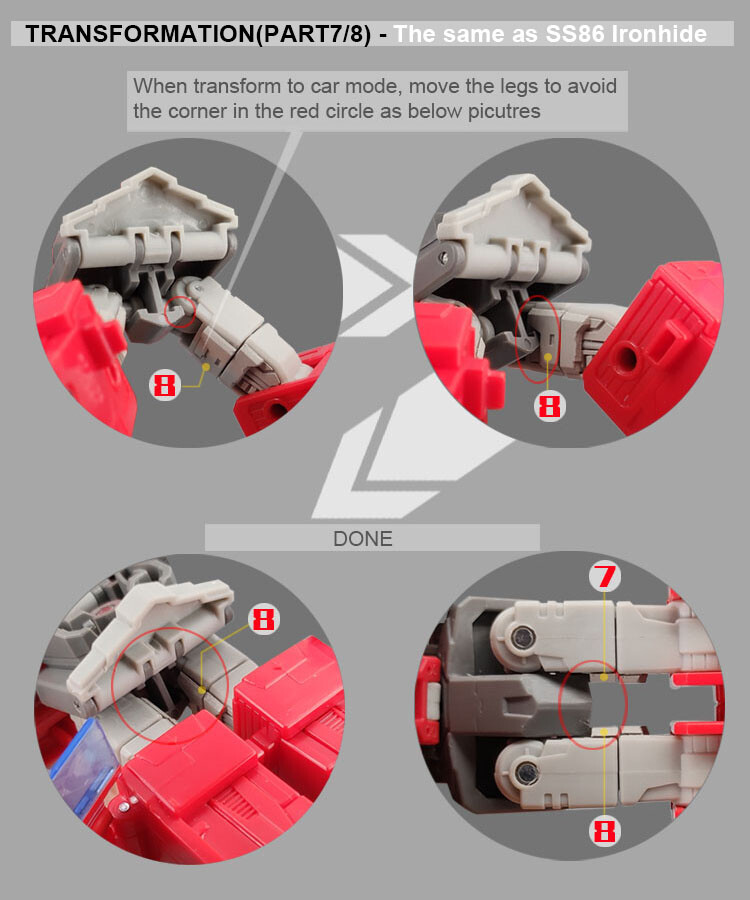 TRANSFORMATION(PART7/8) - The same as SS86 Ironhide

When transform to car mode, move the legs to avoid the corner in the red circle as below picutres

8

8

DONE

8

7

8