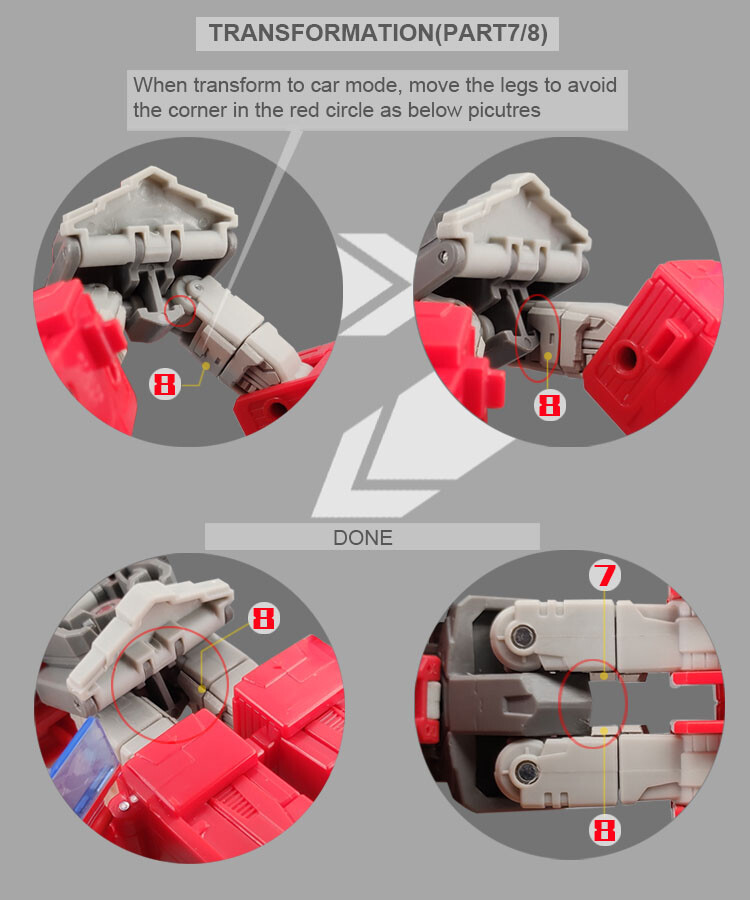 TRANSFORMATION(PART7/8)

When transform to car mode, move the legs to avoid the corner in the red circle as below picutres

8

8

DONE

8

7

8