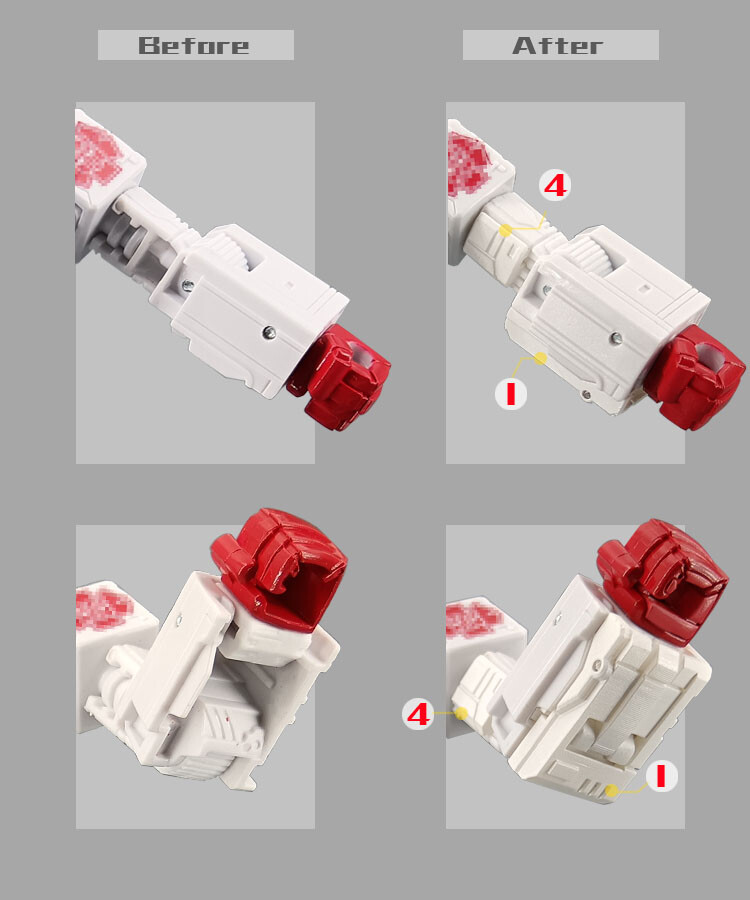 Before

After

4

1

4

1