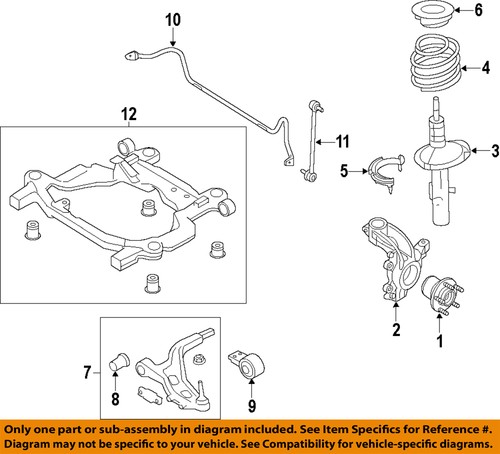 10
6
4
12
11
3
5
2
1
7
8
9

Only one part or sub-assembly in diagram included. See Item Specifics for Reference #.
Diagram may not be specific to your vehicle. See Compatibility for vehicle-specific diagrams.