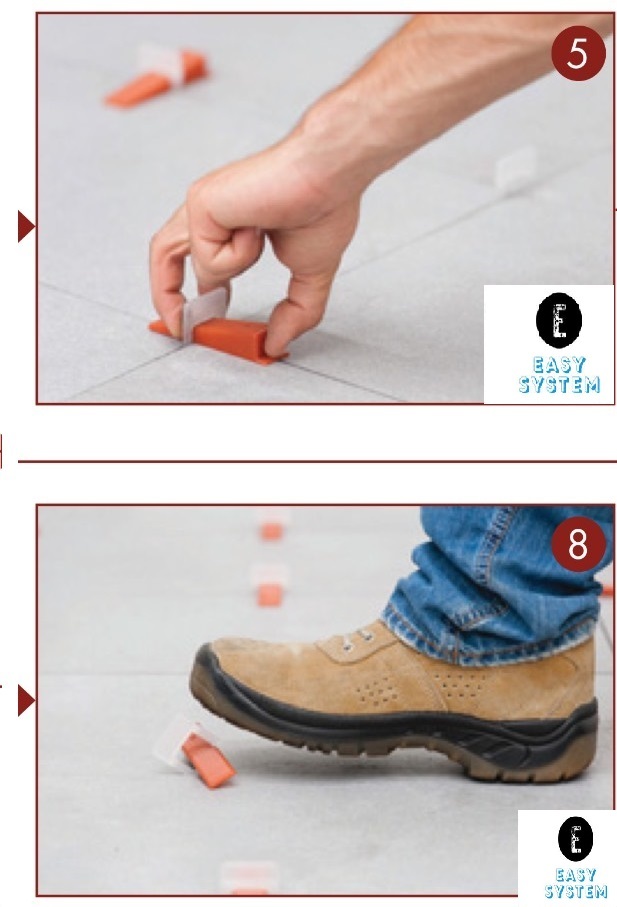 5

E
EASY
SYSTEM

8

E
EASY
SYSTEM