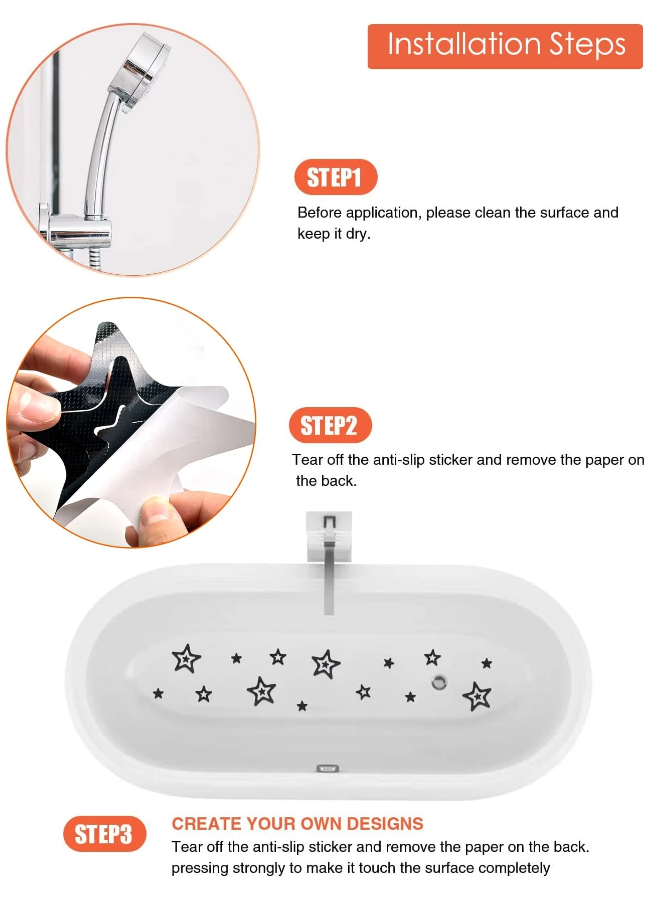 Installation Steps

STEP1
Before application, please clean the surface and keep it dry.

STEP2
Tear off the anti-slip sticker and remove the paper on the back.

STEP3
CREATE YOUR OWN DESIGNS
Tear off the anti-slip sticker and remove the paper on the back. pressing strongly to make it touch the surface completely