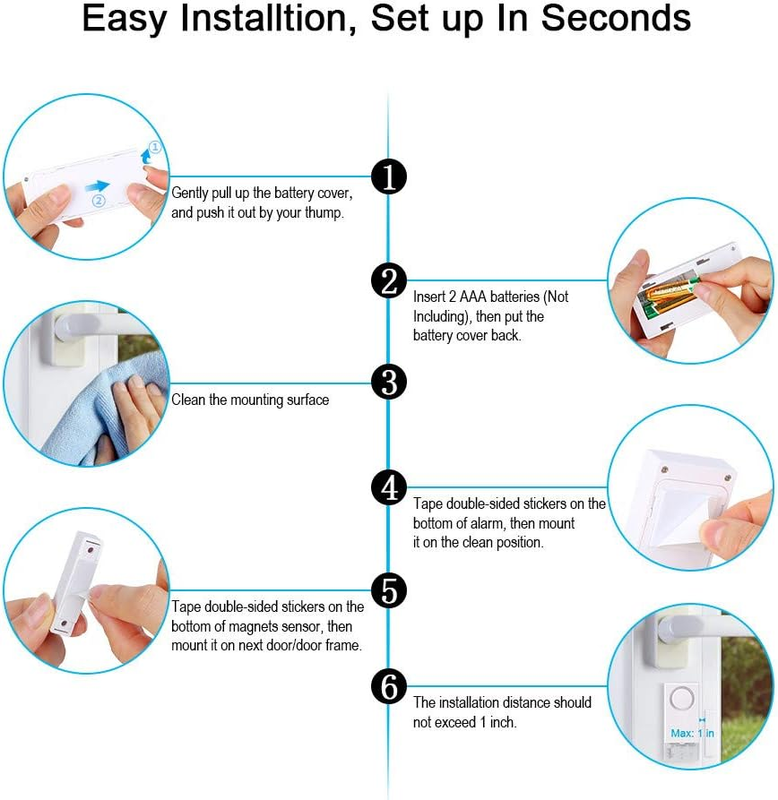 Easy Installtion, Set up In Seconds

①
②

1 Gently pull up the battery cover, and push it out by your thump.

2 Insert 2 AAA batteries (Not Including), then put the battery cover back.

3 Clean the mounting surface

4 Tape double-sided stickers on the bottom of alarm, then mount it on the clean position.

5 Tape double-sided stickers on the bottom of magnets sensor, then mount it on next door/door frame.

6 The installation distance should not exceed 1 inch.

Max: 1 in