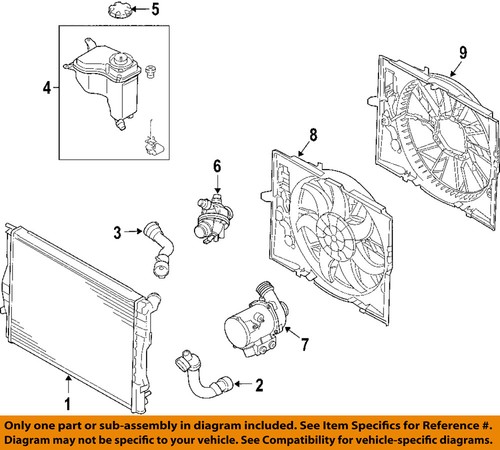 5
4
9
8
6
3
7
2
1

Only one part or sub-assembly in diagram included. See Item Specifics for Reference #. Diagram may not be specific to your vehicle. See Compatibility for vehicle-specific diagrams.