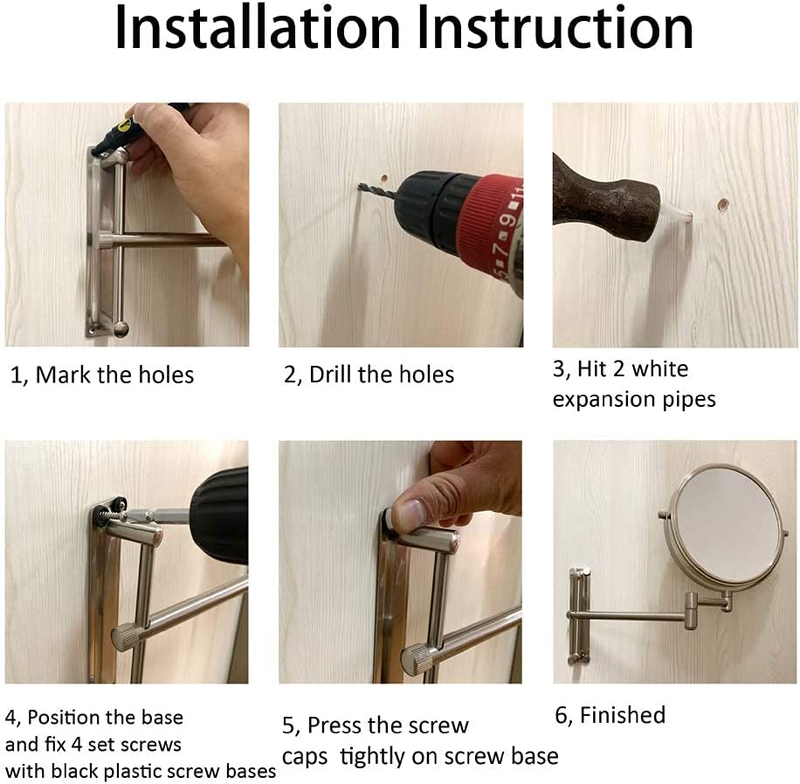 Installation Instruction

1, Mark the holes

2, Drill the holes

3, Hit 2 white expansion pipes

4, Position the base and fix 4 set screws with black plastic screw bases

5, Press the screw caps tightly on screw base

6, Finished