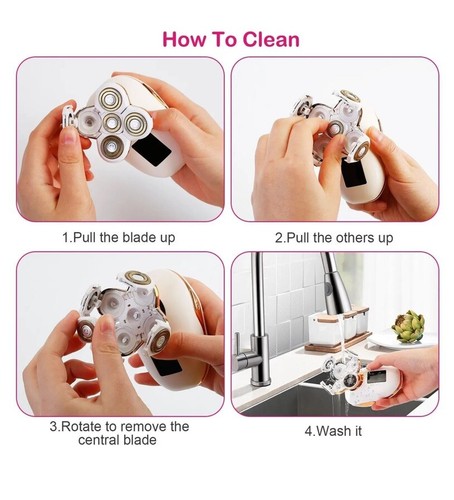 How To Clean

1.Pull the blade up

2.Pull the others up

3.Rotate to remove the central blade

4.Wash it