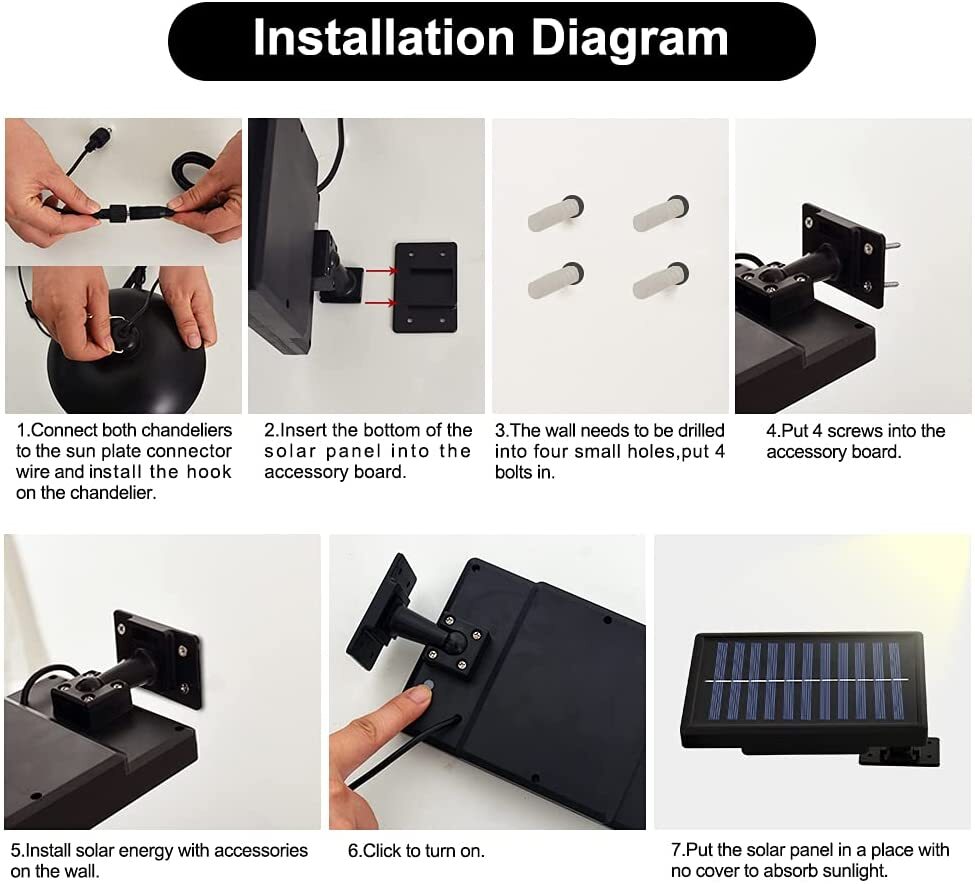 Installation Diagram

1.Connect both chandeliers to the sun plate connector wire and install the hook on the chandelier.

2.Insert the bottom of the solar panel into the accessory board.

3.The wall needs to be drilled into four small holes,put 4 bolts in.

4.Put 4 screws into the accessory board.

5.Install solar energy with accessories on the wall.

6.Click to turn on.

7.Put the solar panel in a place with no cover to absorb sunlight.