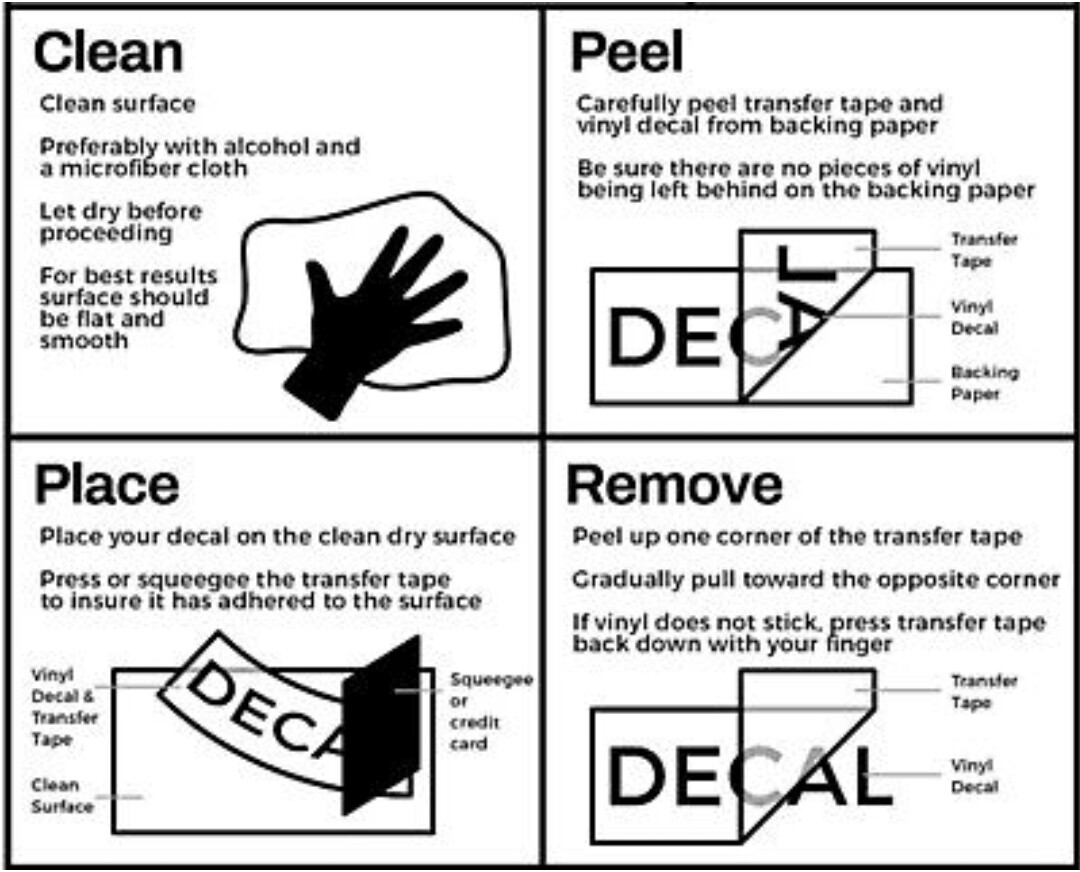 Clean

Clean surface

Preferably with alcohol and a microfiber cloth

Let dry before proceeding

For best results surface should be flat and smooth

Peel

Carefully peel transfer tape and vinyl decal from backing paper

Be sure there are no pieces of vinyl being left behind on the backing paper

DECAL

Transfer Tape

Vinyl Decal

Backing Paper

Place

Place your decal on the clean dry surface

Press or squeegee the transfer tape to insure it has adhered to the surface

Vinyl Decal & Transfer Tape

DECAL

Squeegee or credit card

Clean Surface

Remove

Peel up one corner of the transfer tape

Gradually pull toward the opposite corner

If vinyl does not stick, press transfer tape back down with your finger

DECAL

Transfer Tape

Vinyl Decal