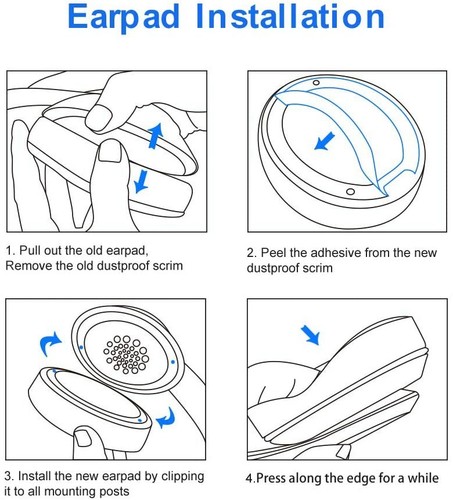 Earpad Installation

1. Pull out the old earpad, Remove the old dustproof scrim

2. Peel the adhesive from the new dustproof scrim

3. Install the new earpad by clipping it to all mounting posts

4.Press along the edge for a while