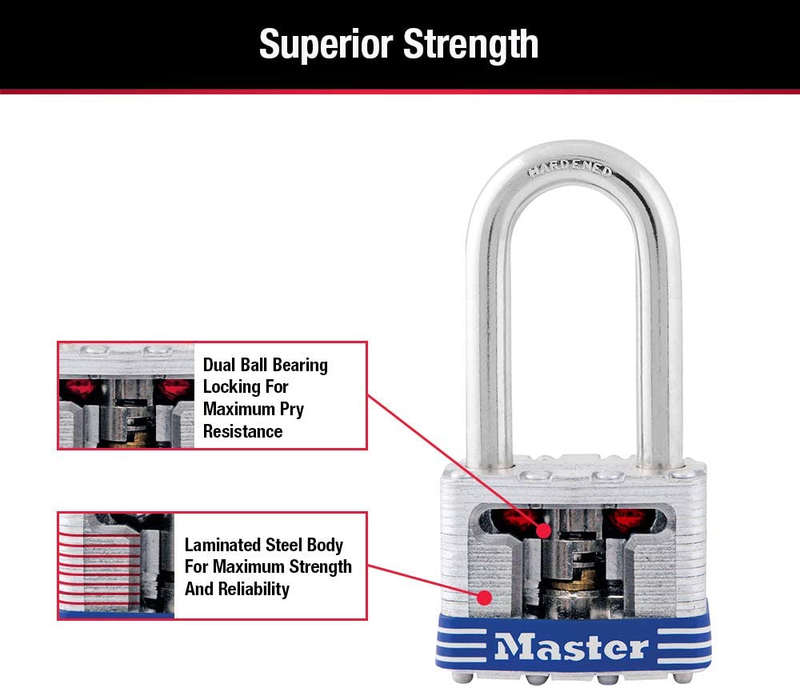 Superior Strength

HARDENED

Dual Ball Bearing Locking For Maximum Pry Resistance

Laminated Steel Body For Maximum Strength And Reliability

Master