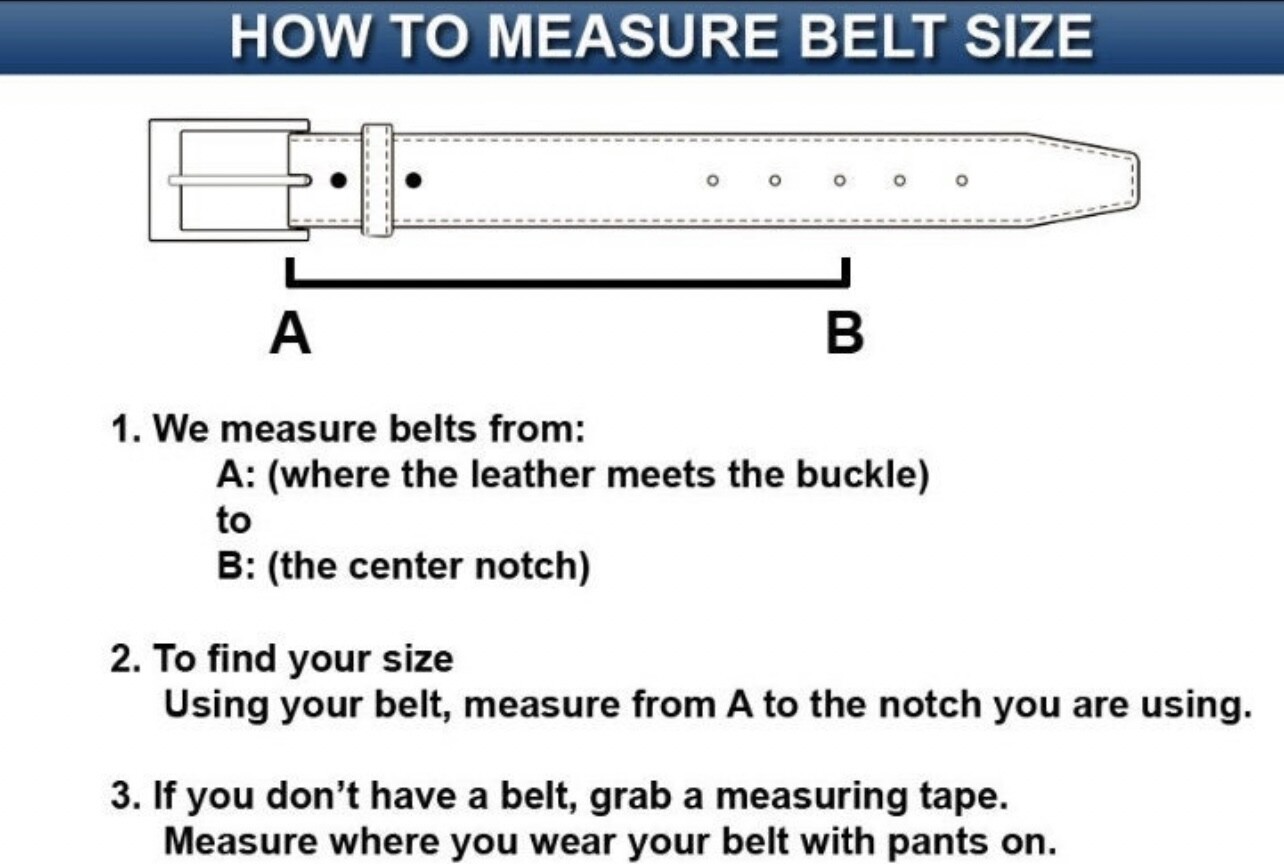 HOW TO MEASURE BELT SIZE

A

B

1. We measure belts from:
A: (where the leather meets the buckle)
to
B: (the center notch)

2. To find your size
Using your belt, measure from A to the notch you are using.

3. If you don't have a belt, grab a measuring tape.
Measure where you wear your belt with pants on.